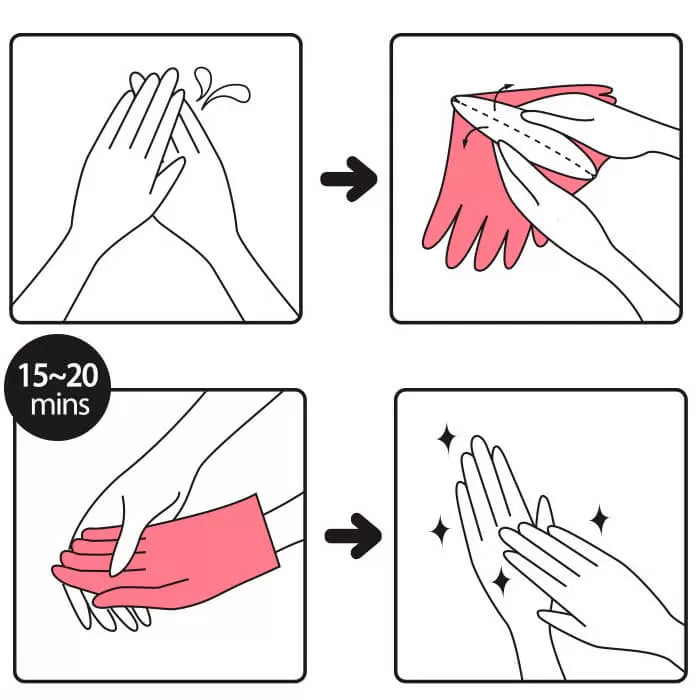 15~20
mins